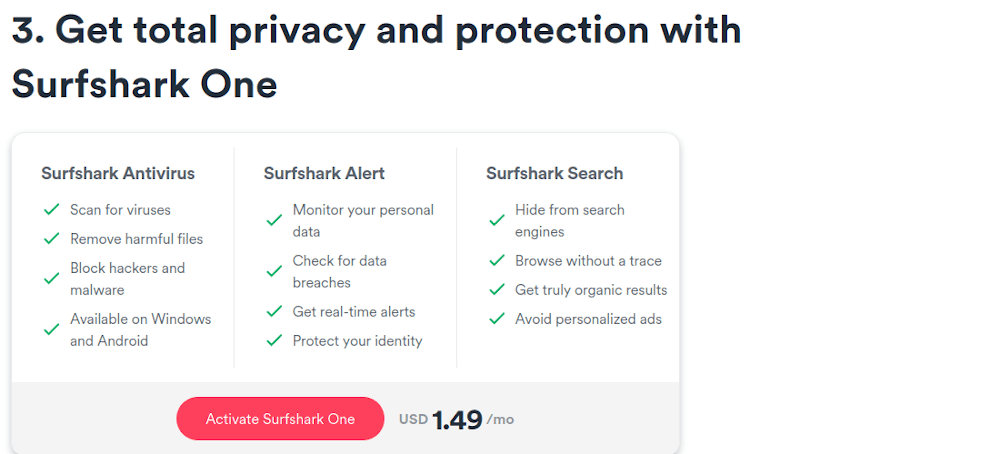 3. Get total privacy and protection with Surfshark One

Surfshark Antivirus
Scan for viruses
Remove harmful files
Block hackers and malware
Available on Windows and Android

Surfshark Alert
Monitor your personal data
Check for data breaches
Get real-time alerts
Protect your identity

Surfshark Search
Hide from search engines
Browse without a trace
Get truly organic results
Avoid personalized ads

Activate Surfshark One

USD 1.49 /mo