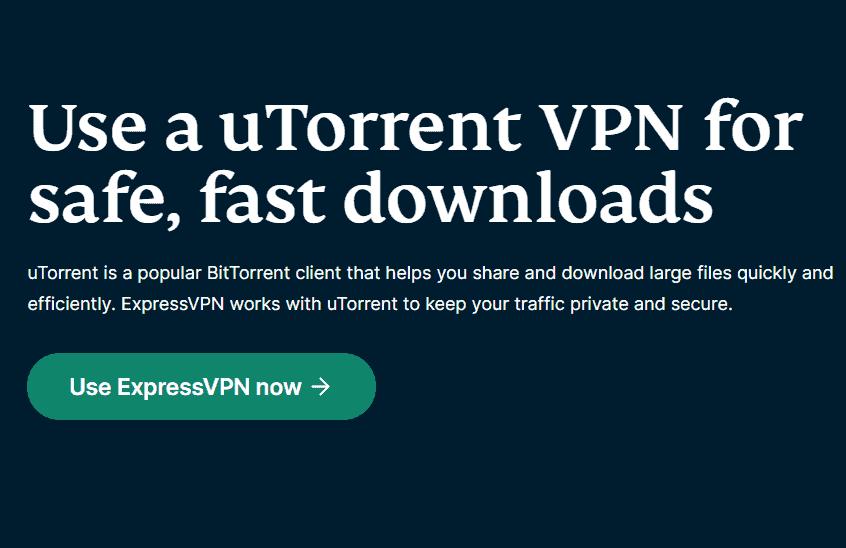 Use a uTorrent VPN for safe, fast downloads

uTorrent is a popular BitTorrent client that helps you share and download large files quickly and efficiently. ExpressVPN works with uTorrent to keep your traffic private and secure.

Use ExpressVPN now →