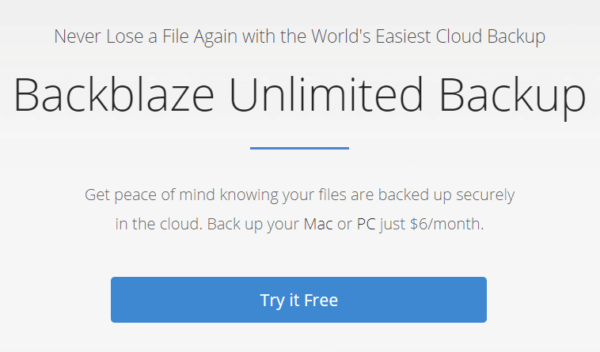 Never Lose a File Again with the World's Easiest Cloud Backup

Backblaze Unlimited Backup

Get peace of mind knowing your files are backed up securely in the cloud. Back up your Mac or PC just \$6/month.

Try it Free