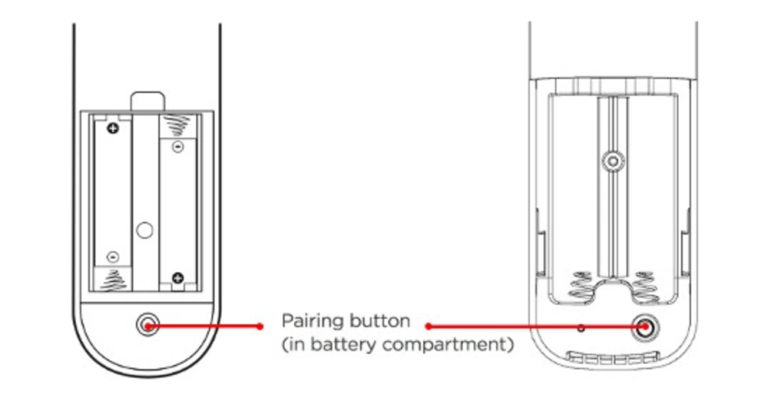 Pairing button
(in battery compartment)